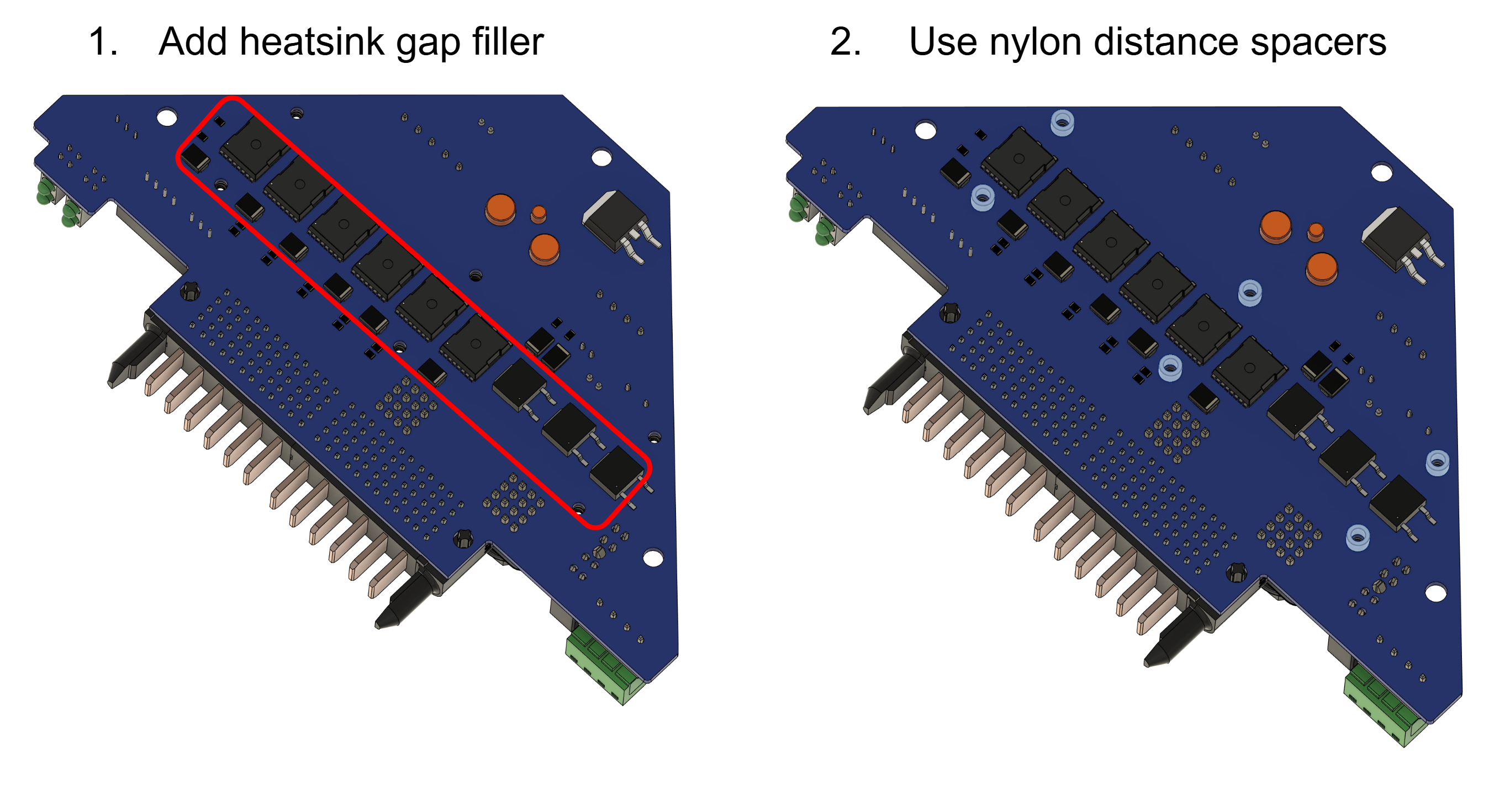 1. Add heatsink gap filler

2. Use nylon distance spacers