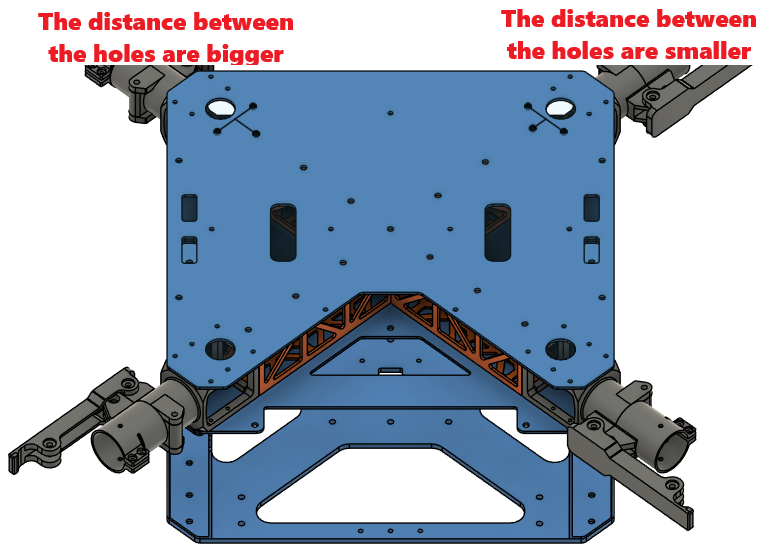 The distance between the holes are bigger

The distance between the holes are smaller